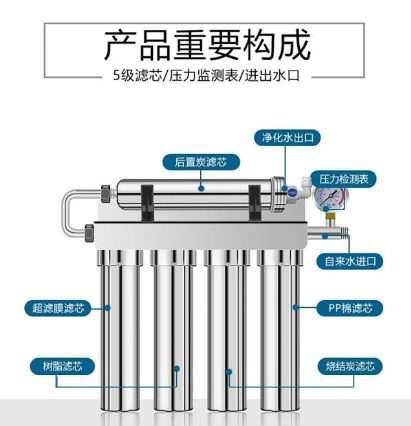 产品重要构成
5级滤芯/压力监测表/进出水口

净化水出口
后置炭滤芯
压力检测表
自来水进口
超滤膜滤芯
PP棉滤芯
树脂滤芯
烧结炭滤芯